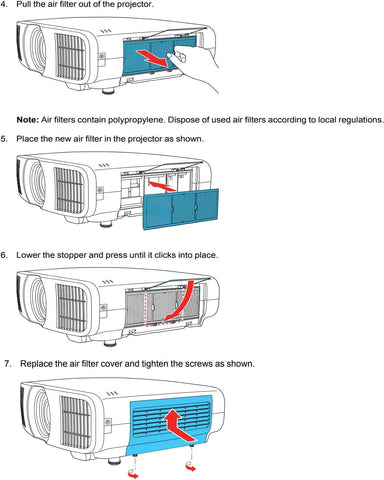 4. Pull the air filter out of the projector.

Note: Air filters contain polypropylene. Dispose of used air filters according to local regulations.

5. Place the new air filter in the projector as shown.

6. Lower the stopper and press until it clicks into place.

7. Replace the air filter cover and tighten the screws as shown.