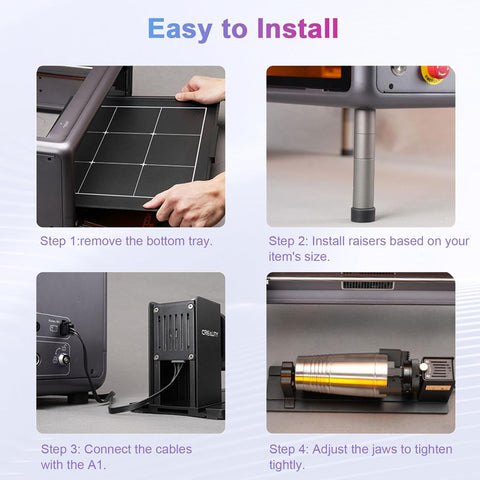 Easy to Install

Step 1:remove the bottom tray.

Step 2: Install raisers based on your item's size.

CREALITY

Step 3: Connect the cables with the A1.

Step 4: Adjust the jaws to tighten tightly.