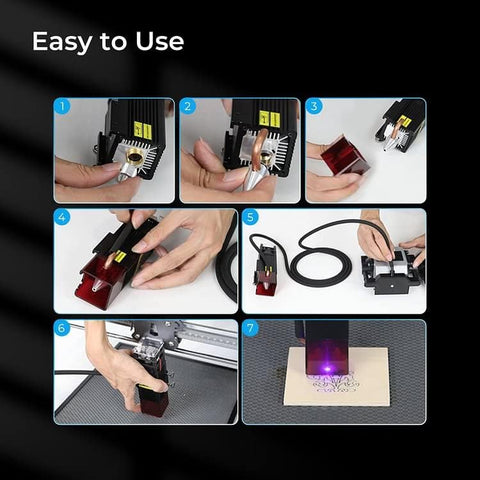 Easy to Use

1

2

3

4

5

6

7