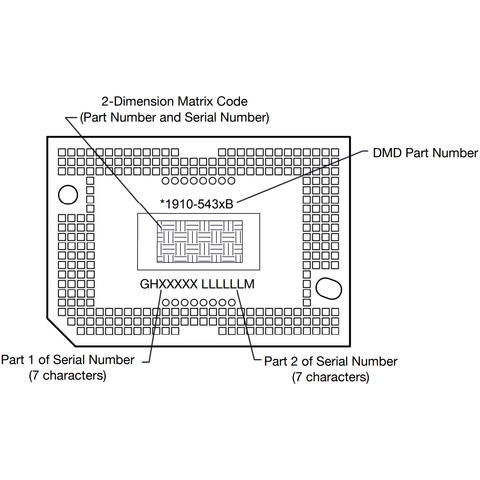 2-Dimension Matrix Code
(Part Number and Serial Number)

DMD Part Number

*1910-543xB

GHXXXXX LLLLLLM

Part 1 of Serial Number
(7 characters)

Part 2 of Serial Number
(7 characters)